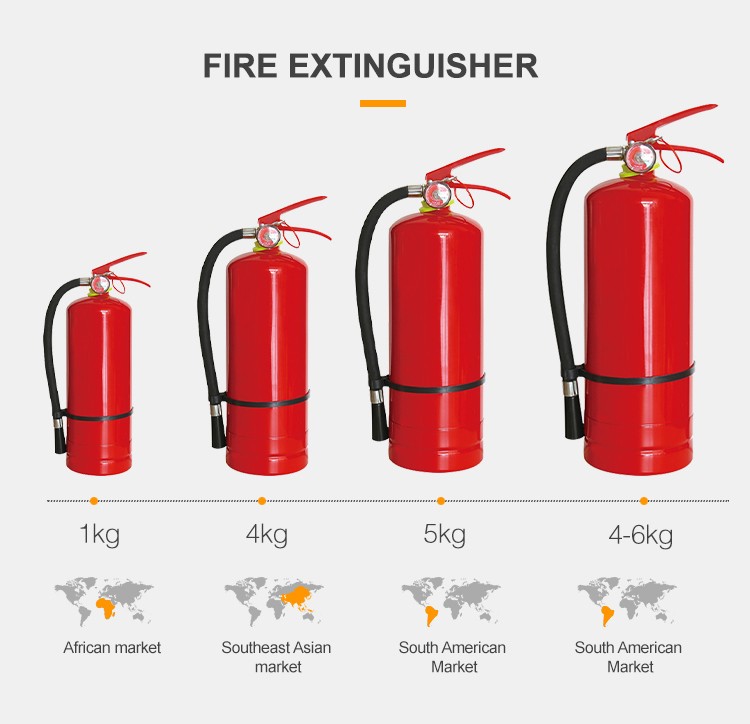 FIRE EXTINGUISHER

1kg

4kg

5kg

4-6kg

African market

Southeast Asian market

South American Market

South American Market